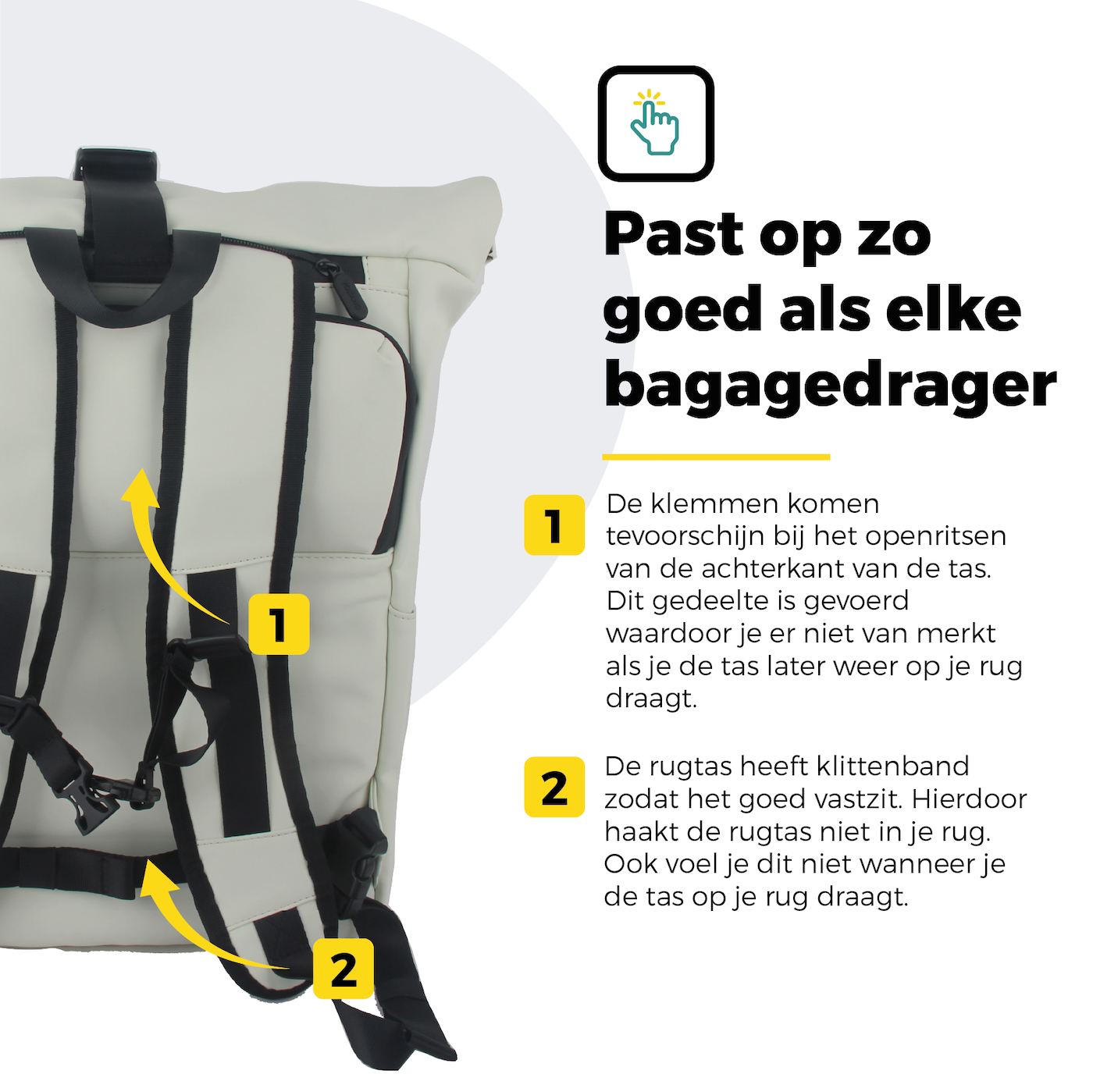 1

2

Past op zo goed als elke bagagedrager

1 De klemmen komen tevoorschijn bij het openritsen van de achterkant van de tas. Dit gedeelte is gevoerd waardoor je er niet van merkt als je de tas later weer op je rug draagt.

2 De rugtas heeft klittenband zodat het goed vastzit. Hierdoor haakt de rugtas niet in je rug. Ook voel je dit niet wanneer je de tas op je rug draagt.